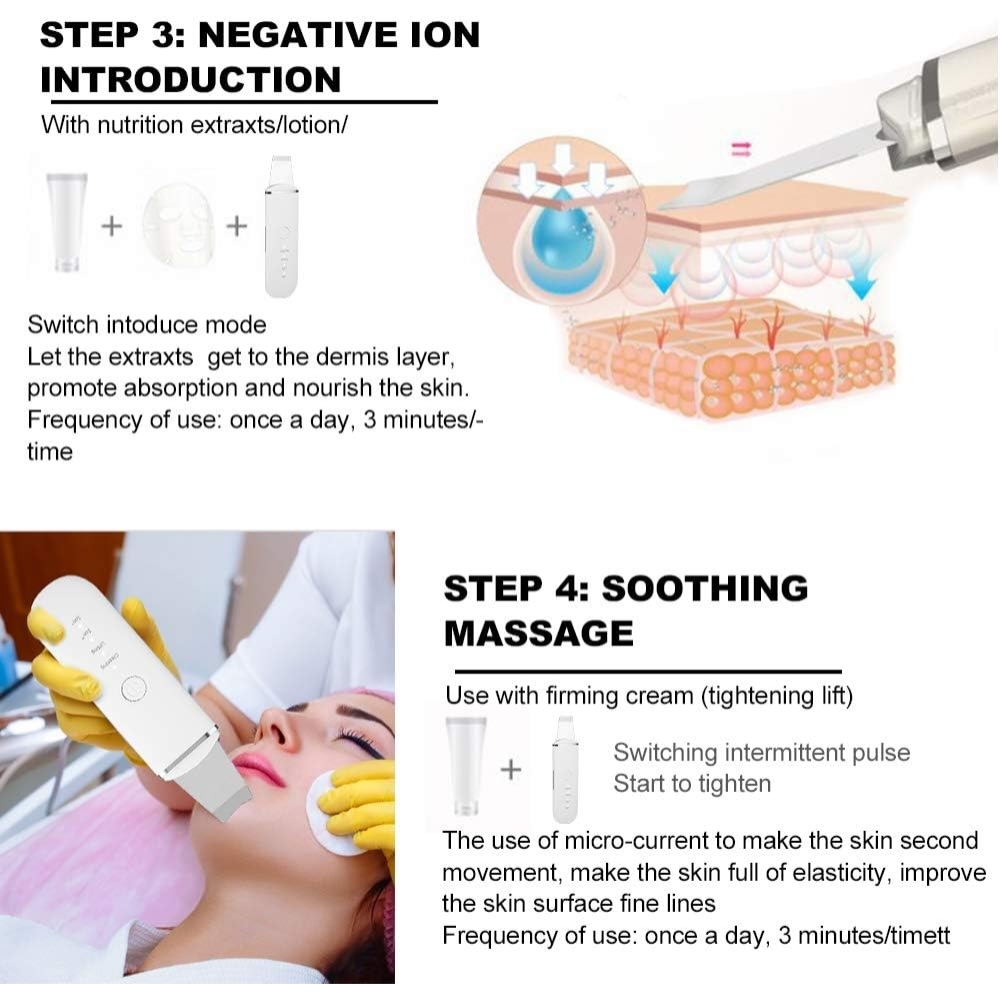 STEP 3: NEGATIVE ION INTRODUCTION

With nutrition extraxts/lotion/

+ +

Switch intoduce mode
Let the extraxts get to the dermis layer, promote absorption and nourish the skin.
Frequency of use: once a day, 3 minutes/-time

STEP 4: SOOTHING MASSAGE

Use with firming cream (tightening lift)

+

Switching intermittent pulse
Start to tighten

The use of micro-current to make the skin second movement, make the skin full of elasticity, improve the skin surface fine lines
Frequency of use: once a day, 3 minutes/timett